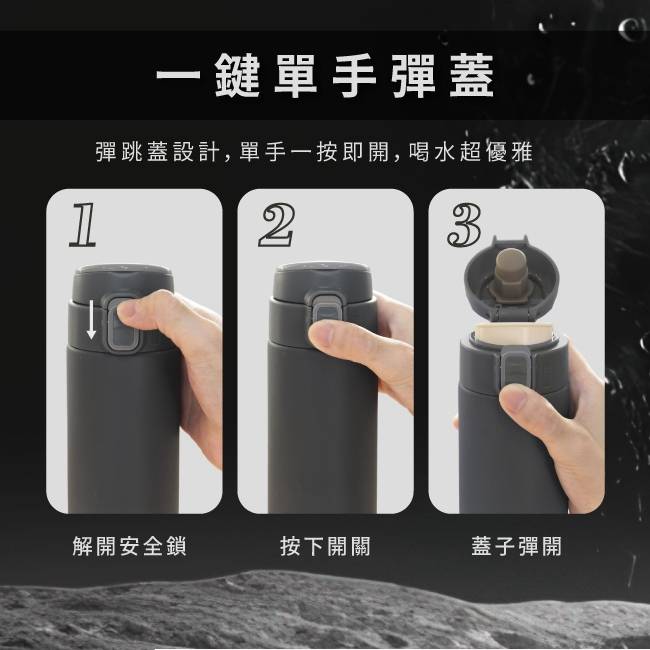 一鍵單手彈蓋

彈跳蓋設計，單手一按即開，喝水超優雅

1

2

3

解開安全鎖

按下開關

蓋子彈開