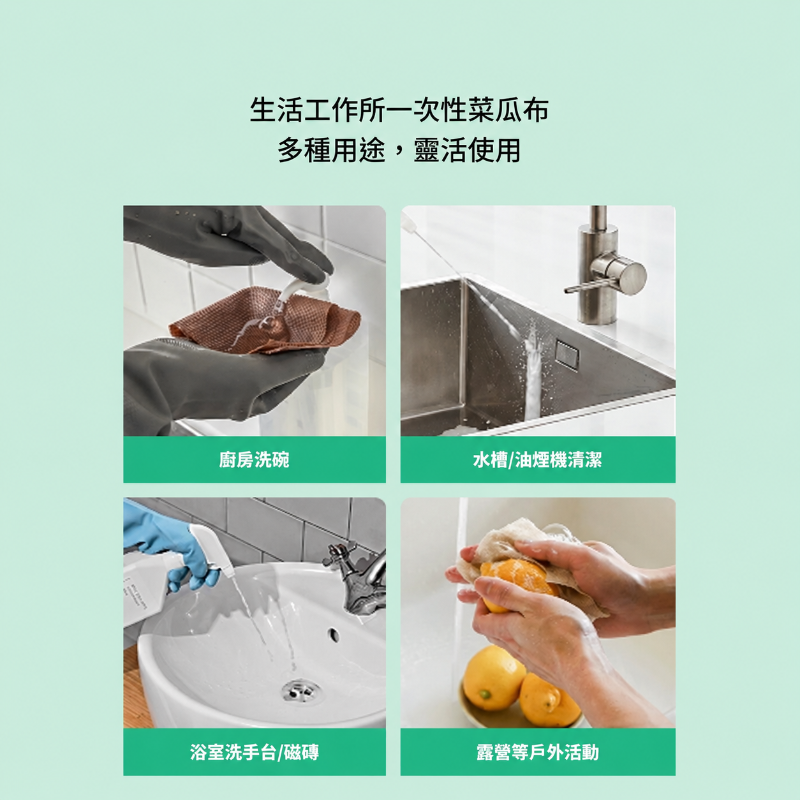 生活工作所一次性菜瓜布
多種用途，靈活使用

廚房洗碗

水槽/油煙機清潔

浴室洗手台/磁磚

露營等戶外活動