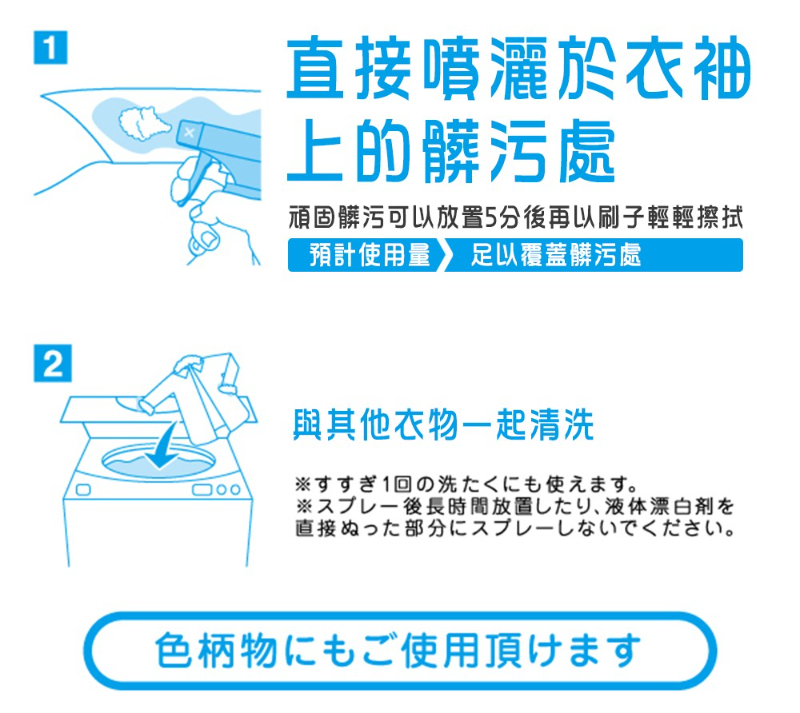 1

直接噴灑於衣袖上的髒污處

頑固髒污可以放置5分後再以刷子輕輕擦拭

預計使用量 足以覆蓋髒污處

2

與其他衣物一起清洗

※すすぎ1回の洗たくにも使えます。
※スプレー後長時間放置したり、液体漂白剤を直接ぬった部分にスプレーしないでください。

色柄物にもご使用頂けます