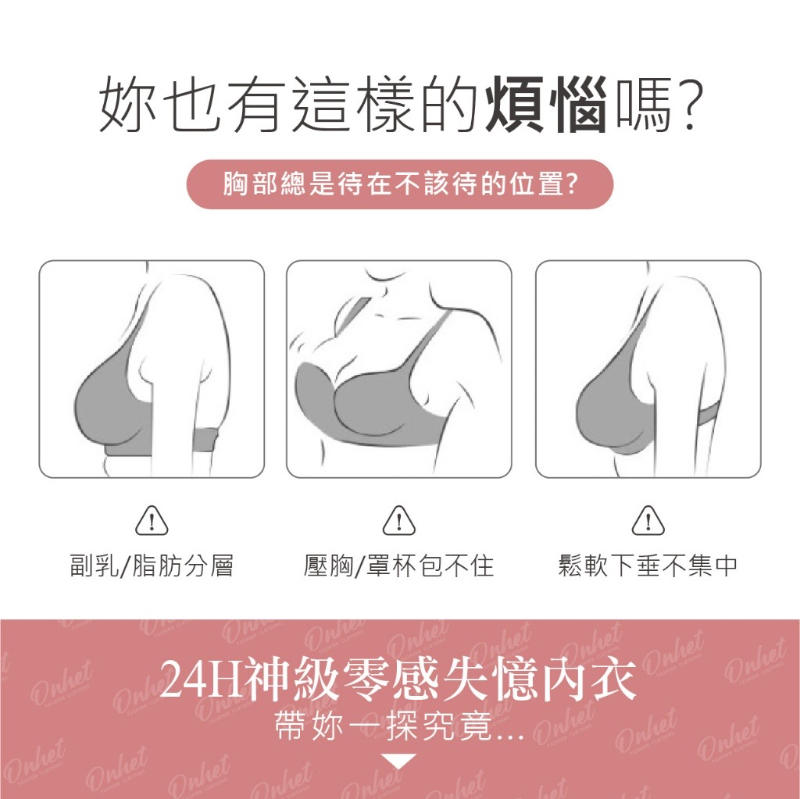 妳也有這樣的煩惱嗎?

胸部總是待在不該待的位置?

副乳/脂肪分層

壓胸/罩杯包不住

鬆軟下垂不集中

24H神級零感失憶內衣

帶妳一探究竟...

Onhet