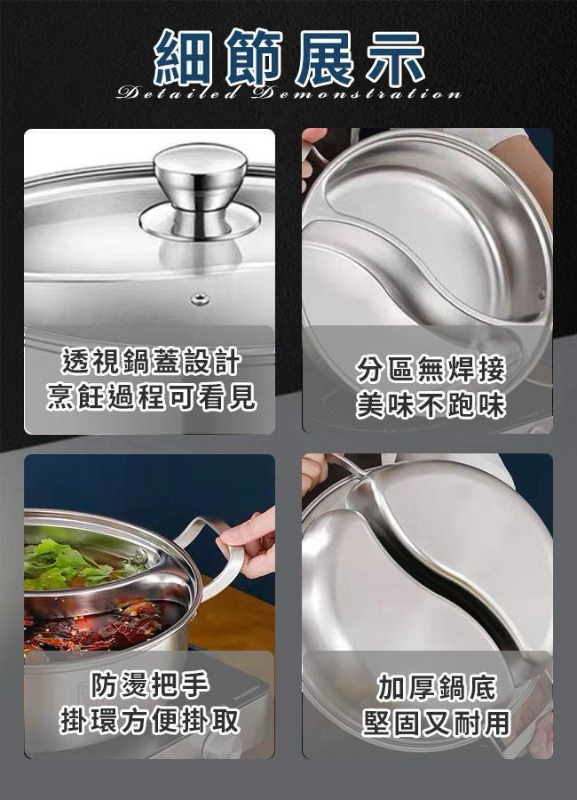 細節展示
Detailed Demonstration

透視鍋蓋設計
烹飪過程可看見

分區無焊接
美味不跑味

防燙把手
掛環方便掛取

加厚鍋底
堅固又耐用