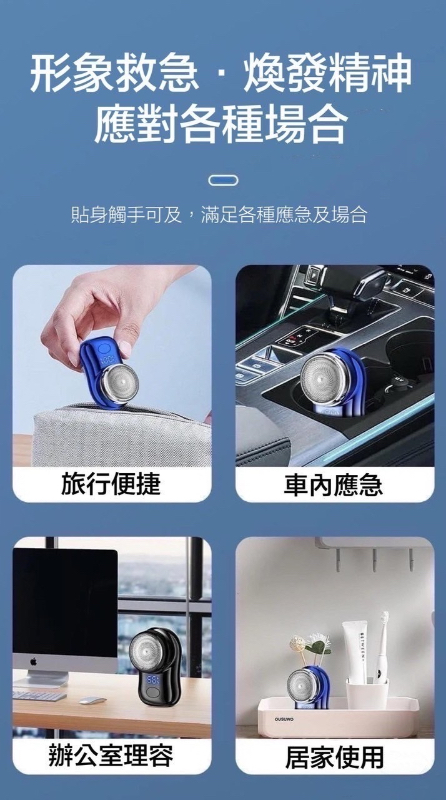 形象救急 · 煥發精神
應對各種場合

貼身觸手可及，滿足各種應急及場合

旅行便捷

車內應急

辦公室理容

居家使用