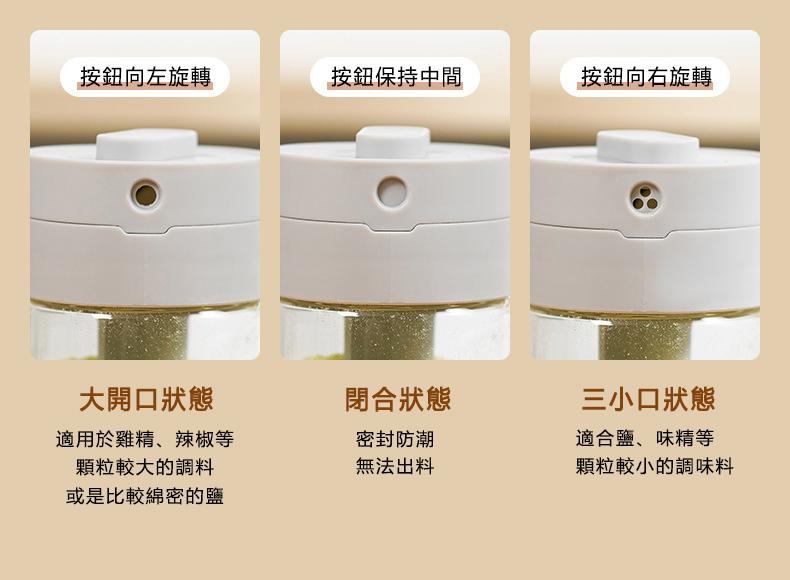 按鈕向左旋轉

大開口狀態

適用於雞精、辣椒等
顆粒較大的調料
或是比較綿密的鹽

按鈕保持中間

閉合狀態

密封防潮
無法出料

按鈕向右旋轉

三小口狀態

適合鹽、味精等
顆粒較小的調味料