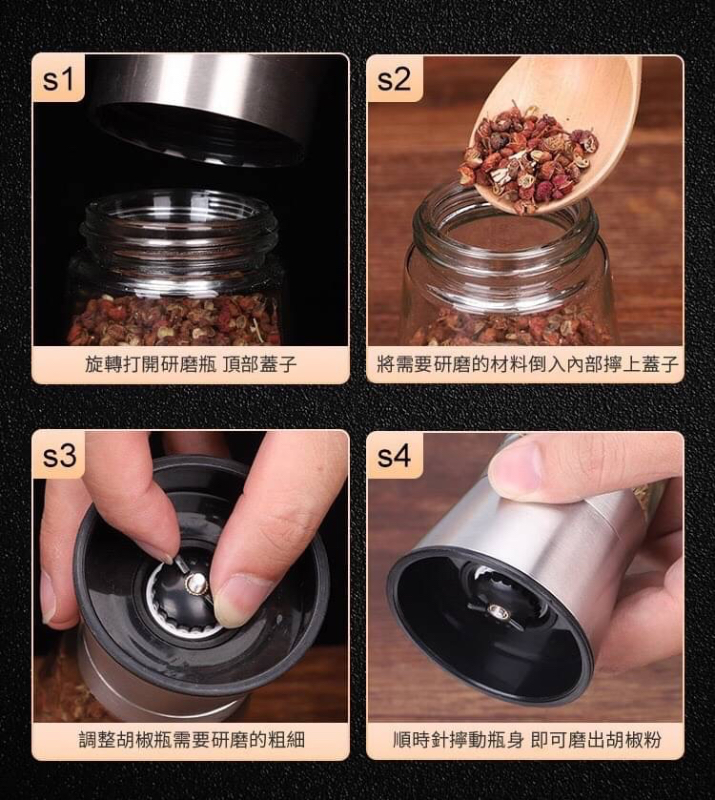 s1

旋轉打開研磨瓶 頂部蓋子

s2

將需要研磨的材料倒入內部擰上蓋子

s3

調整胡椒瓶需要研磨的粗細

s4

順時針擰動瓶身 即可磨出胡椒粉