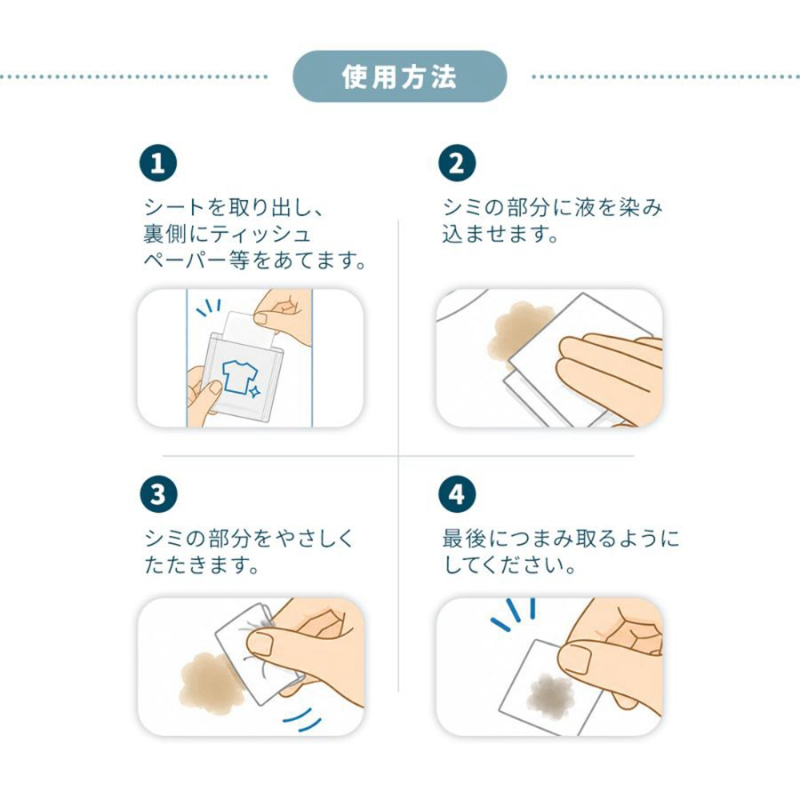 使用方法

1
シートを取り出し、裏側にティッシュペーパー等をあてます。

2
シミの部分に液を染み込ませます。

3
シミの部分をやさしくたたきます。

4
最後につまみ取るようにしてください。