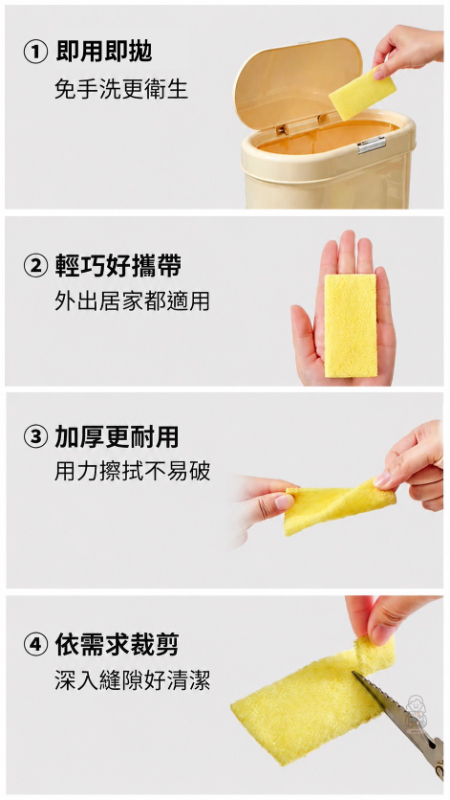 ① 即用即拋
免手洗更衛生

② 輕巧好攜帶
外出居家都適用

③ 加厚更耐用
用力擦拭不易破

④ 依需求裁剪
深入縫隙好清潔