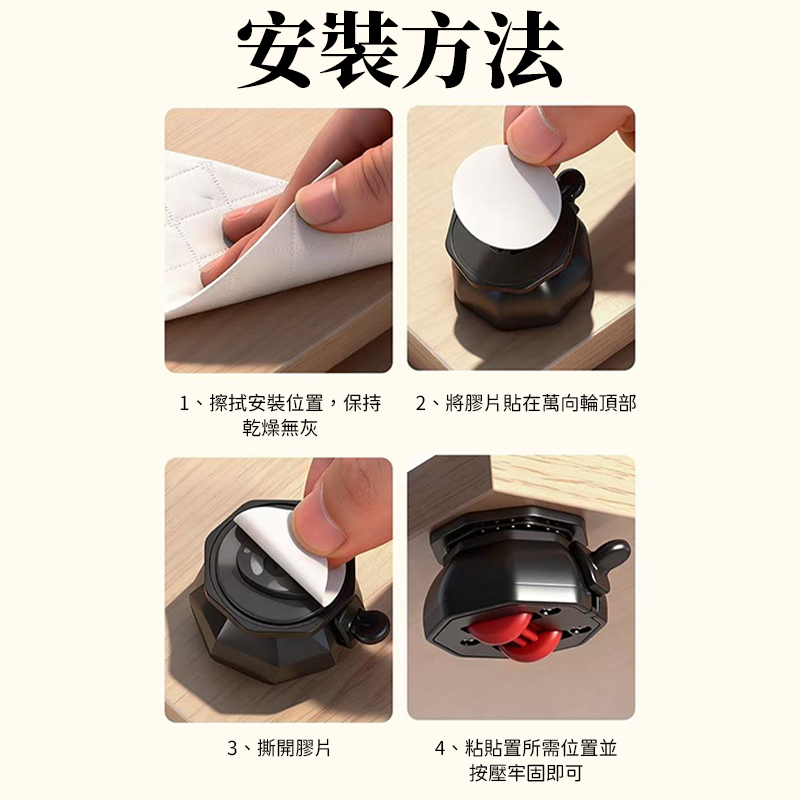 安裝方法

1、擦拭安裝位置，保持乾燥無灰

2、將膠片貼在萬向輪頂部

3、撕開膠片

4、粘貼置所需位置並按壓牢固即可