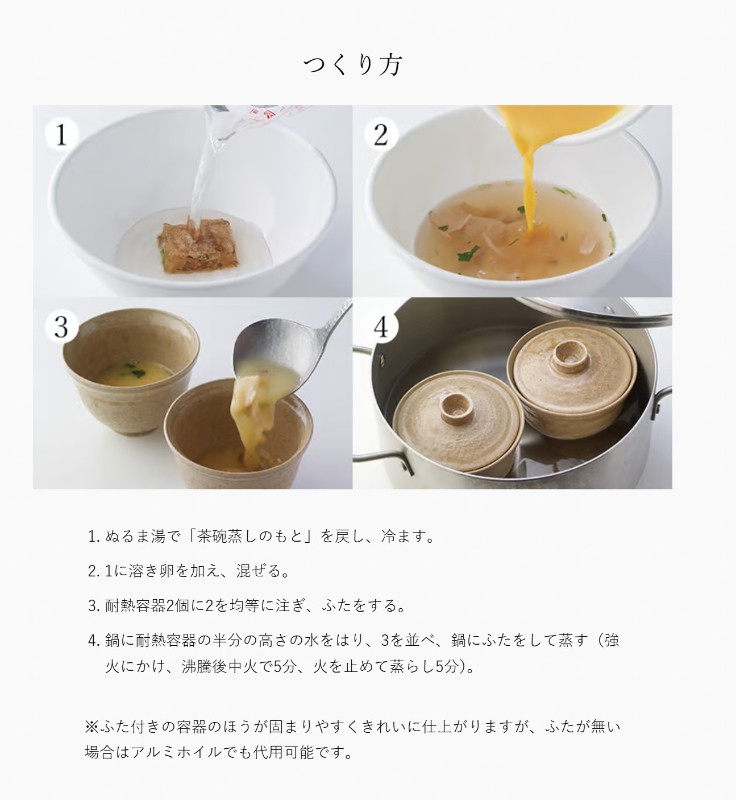 つくり方

1

2

3

4

1. ぬるま湯で「茶碗蒸しのもと」を戻し、冷ます。

2. 1に溶き卵を加え、混ぜる。

3. 耐熱容器2個に2を均等に注ぎ、ふたをする。

4. 鍋に耐熱容器の半分の高さの水をはり、3を並べ、鍋にふたをして蒸す（強火にかけ、沸騰後中火で5分、火を止めて蒸らし5分)。

※ふた付きの容器のほうが固まりやすくきれいに仕上がりますが、ふたが無い場合はアルミホイルでも代用可能です。