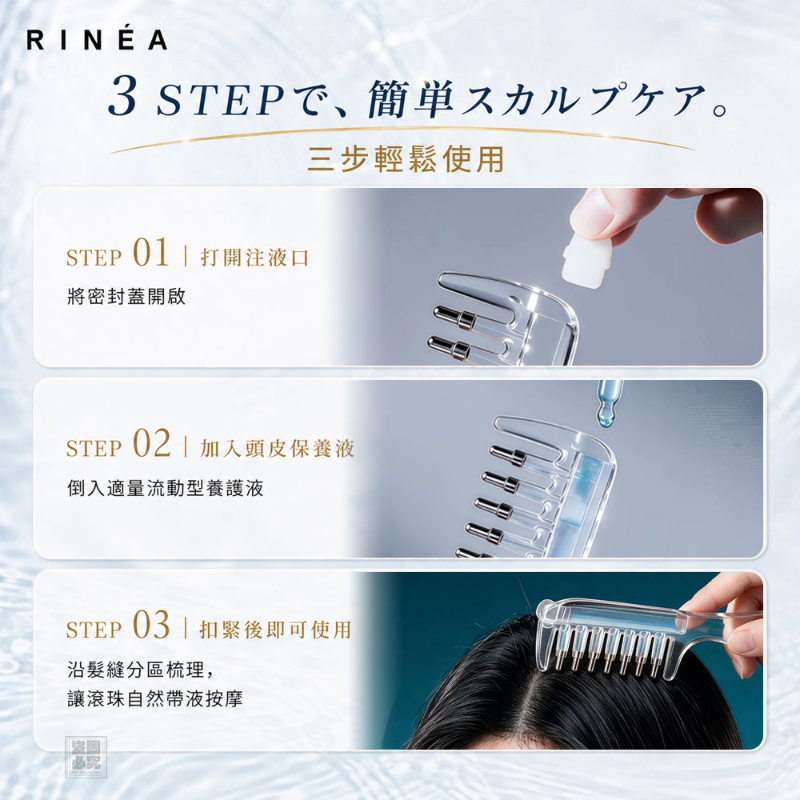 RINÉA

3 STEPで、簡単スカルプケア。

三步輕鬆使用

STEP 01 | 打開注液口

將密封蓋開啟

STEP 02 | 加入頭皮保養液

倒入適量流動型養護液

STEP 03 | 扣緊後即可使用

沿髮縫分區梳理，
讓滾珠自然帶液按摩

盜圖必究