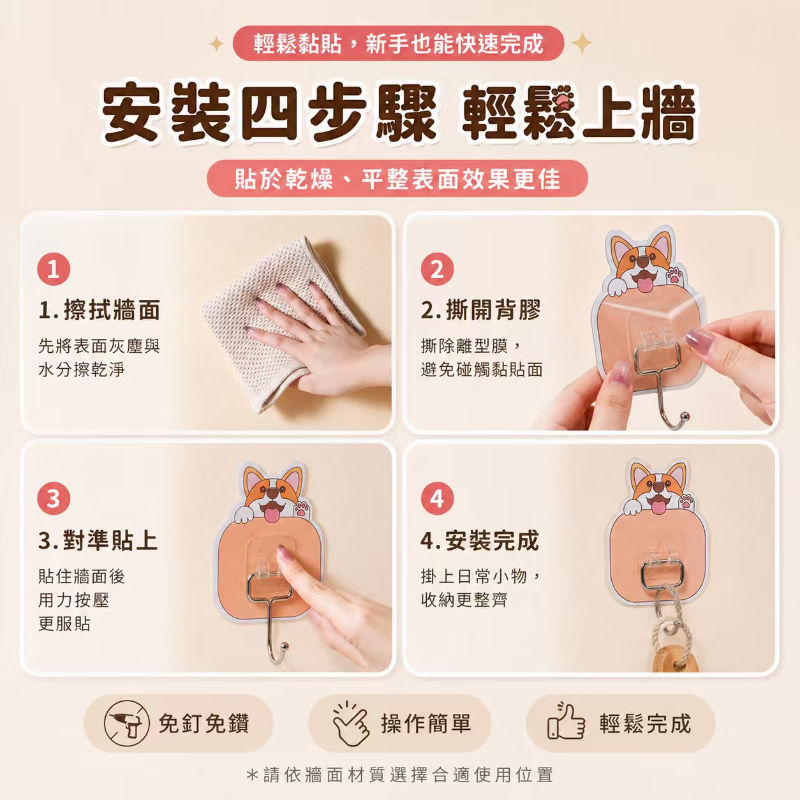 輕鬆黏貼，新手也能快速完成

安裝四步驟 輕鬆上牆

貼於乾燥、平整表面效果更佳

1

1.擦拭牆面

先將表面灰塵與水分擦乾淨

2

2.撕開背膠

撕除離型膜，避免碰觸黏貼面

3

3.對準貼上

貼住牆面後用力按壓更服貼

4

4.安裝完成

掛上日常小物，收納更整齊

免釘免鑽

操作簡單

輕鬆完成

＊請依牆面材質選擇合適使用位置