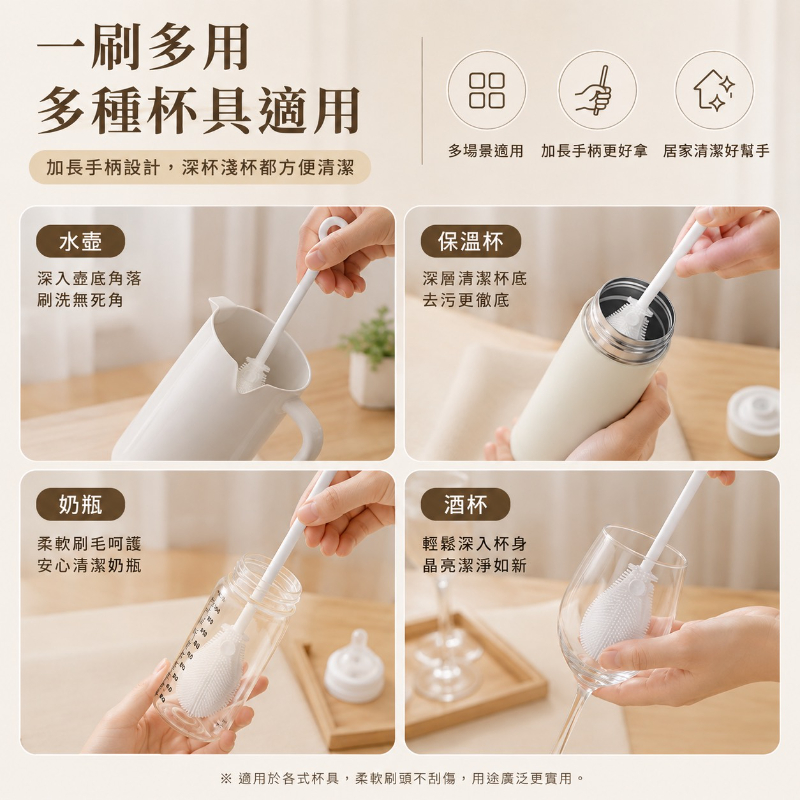 一刷多用
多種杯具適用

加長手柄設計，深杯淺杯都方便清潔

多場景適用
加長手柄更好拿
居家清潔好幫手

水壺
深入壺底角落
刷洗無死角

保溫杯
深層清潔杯底
去污更徹底

奶瓶
柔軟刷毛呵護
安心清潔奶瓶

酒杯
輕鬆深入杯身
晶亮潔淨如新

※ 適用於各式杯具，柔軟刷頭不刮傷，用途廣泛更實用。