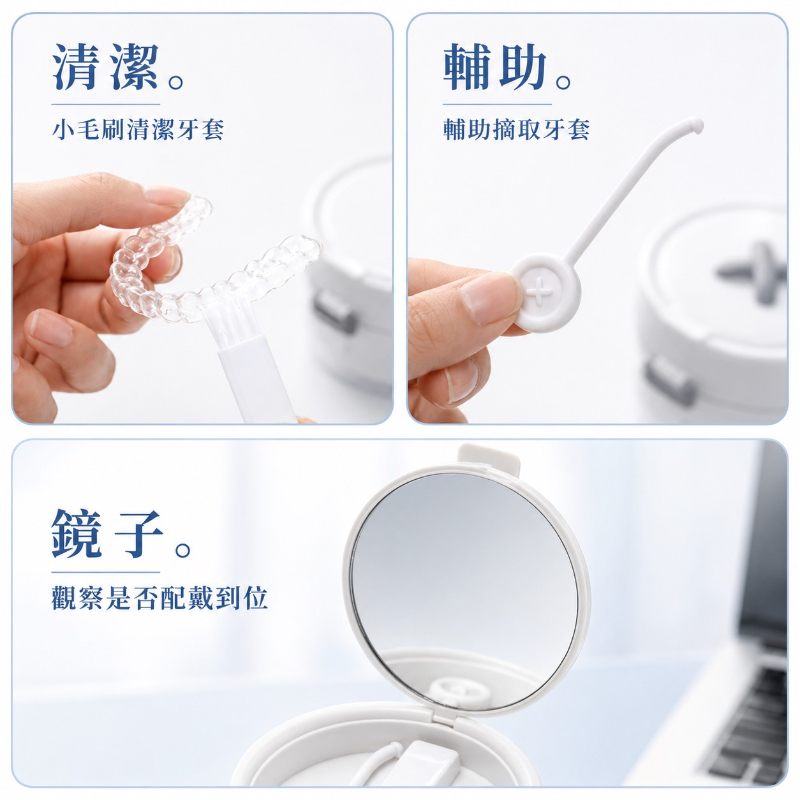 清潔。

小毛刷清潔牙套

輔助。

輔助摘取牙套

鏡子。

觀察是否配戴到位