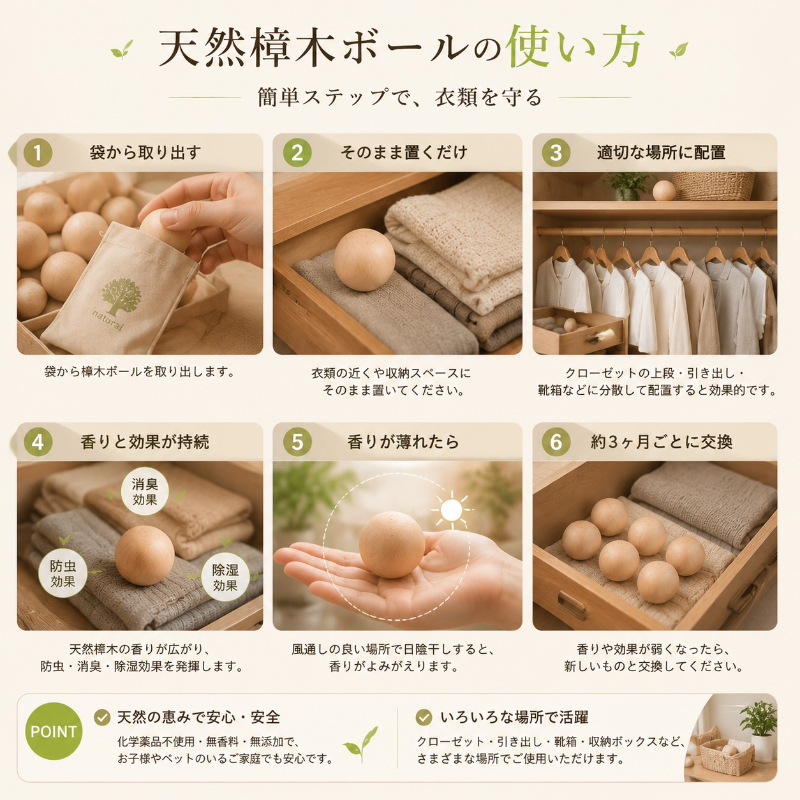 天然樟木ボールの使い方

簡単ステップで、衣類を守る

1 袋から取り出す

natural

袋から樟木ボールを取り出します。

2 そのまま置くだけ

衣類の近くや収納スペースにそのまま置いてください。

3 適切な場所に配置

クローゼットの上段・引き出し・靴箱などに分散して配置すると効果的です。

4 香りと効果が持続

消臭効果

防虫効果

除湿効果

天然樟木の香りが広がり、防虫・消臭・除湿効果を発揮します。

5 香りが薄れたら

風通しの良い場所で日陰干しすると、香りがよみがえります。

6 約3ヶ月ごとに交換

香りや効果が弱くなったら、新しいものと交換してください。

POINT

天然の恵みで安心・安全

化学薬品不使用・無香料・無添加で、お子様やペットのいるご家庭でも安心です。

いろいろな場所で活躍

クローゼット・引き出し・靴箱・収納ボックスなど、さまざまな場所でご使用いただけます。