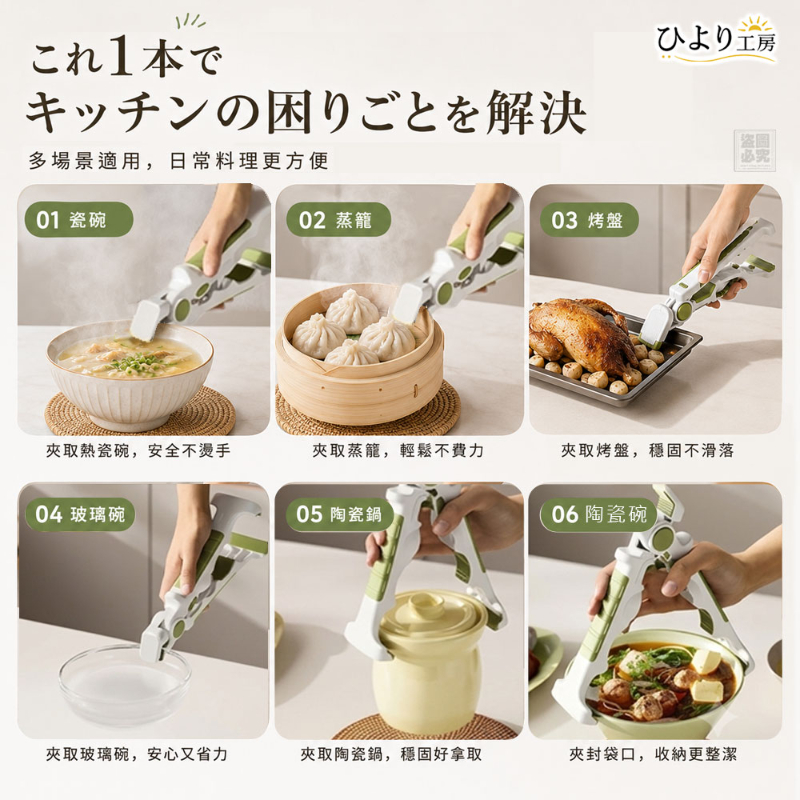 ひより工房

これ1本で
キッチンの困りごとを解決

多場景適用，日常料理更方便

盜圖必究

01 瓷碗

夾取熱瓷碗，安全不燙手

02 蒸籠

夾取蒸籠，輕鬆不費力

03 烤盤

夾取烤盤，穩固不滑落

04 玻璃碗

夾取玻璃碗，安心又省力

05 陶瓷鍋

夾取陶瓷鍋，穩固好拿取

06 陶瓷碗

夾封袋口，收納更整潔