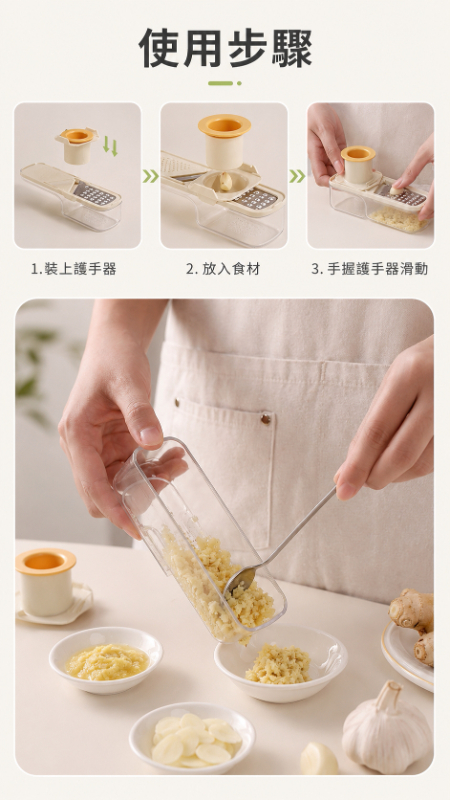 使用步驟

1.裝上護手器

2.放入食材

3.手握護手器滑動