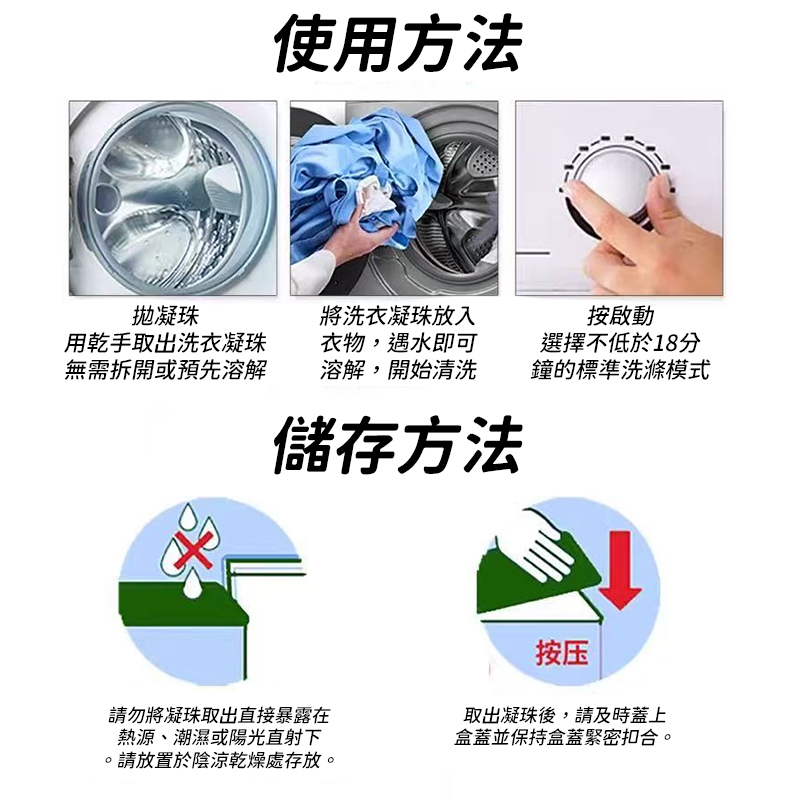 使用方法

拋凝珠
用乾手取出洗衣凝珠
無需拆開或預先溶解

將洗衣凝珠放入
衣物，遇水即可
溶解，開始清洗

按啟動
選擇不低於18分
鐘的標準洗滌模式

儲存方法

按压

請勿將凝珠取出直接暴露在
熱源、潮濕或陽光直射下
。請放置於陰涼乾燥處存放。

取出凝珠後，請及時蓋上
盒蓋並保持盒蓋緊密扣合。