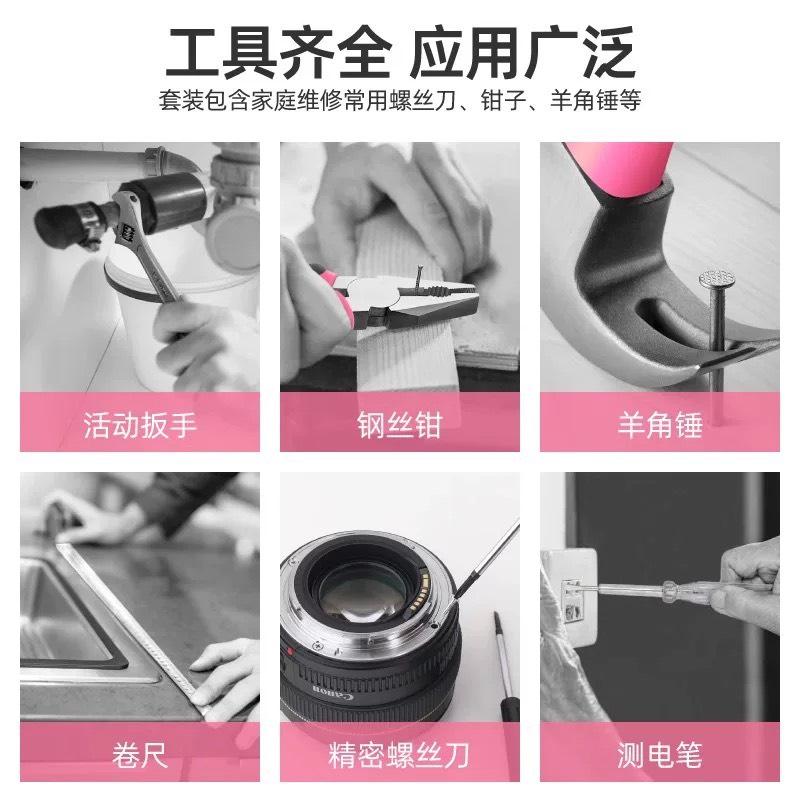 工具齐全 应用广泛

套装包含家庭维修常用螺丝刀、钳子、羊角锤等

活动扳手

钢丝钳

羊角锤

卷尺

CANON

精密螺丝刀

测电笔