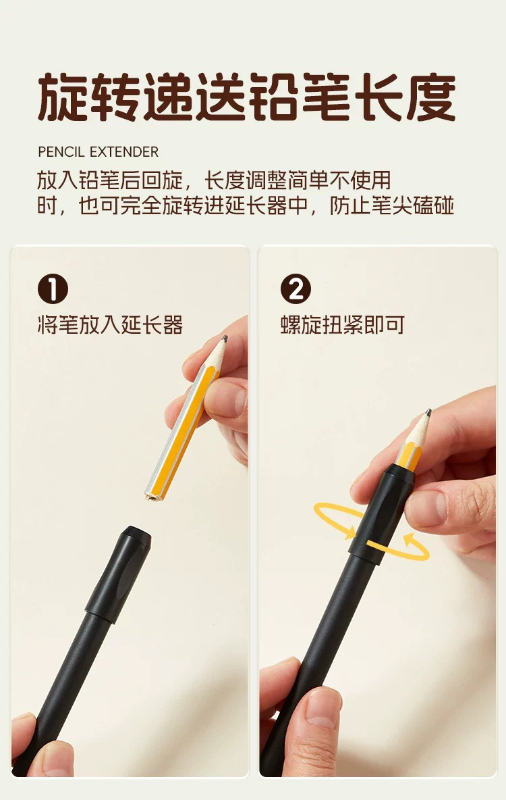 旋转递送铅笔长度

PENCIL EXTENDER

放入铅笔后回旋，长度调整简单不使用时，也可完全旋转进延长器中，防止笔尖磕碰

❶ 将笔放入延长器

❷ 螺旋扭紧即可