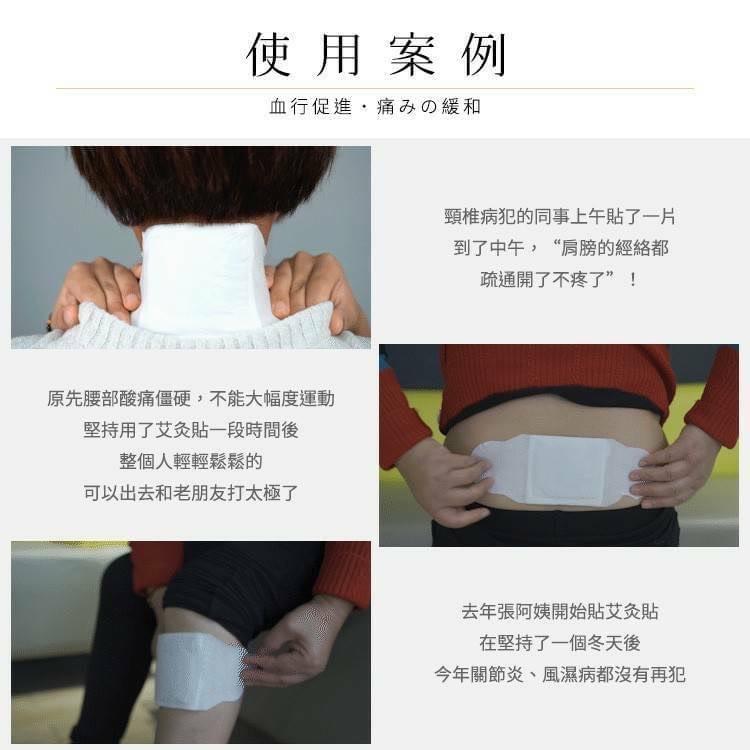 使用案例

血行促進・痛みの緩和

頸椎病犯的同事上午貼了一片
到了中午，“肩膀的經絡都
疏通開了不疼了”！

原先腰部酸痛僵硬，不能大幅度運動
堅持用了艾灸貼一段時間後
整個人輕輕鬆鬆的
可以出去和老朋友打太極了

去年張阿姨開始貼艾灸貼
在堅持了一個冬天後
今年關節炎、風濕病都沒有再犯