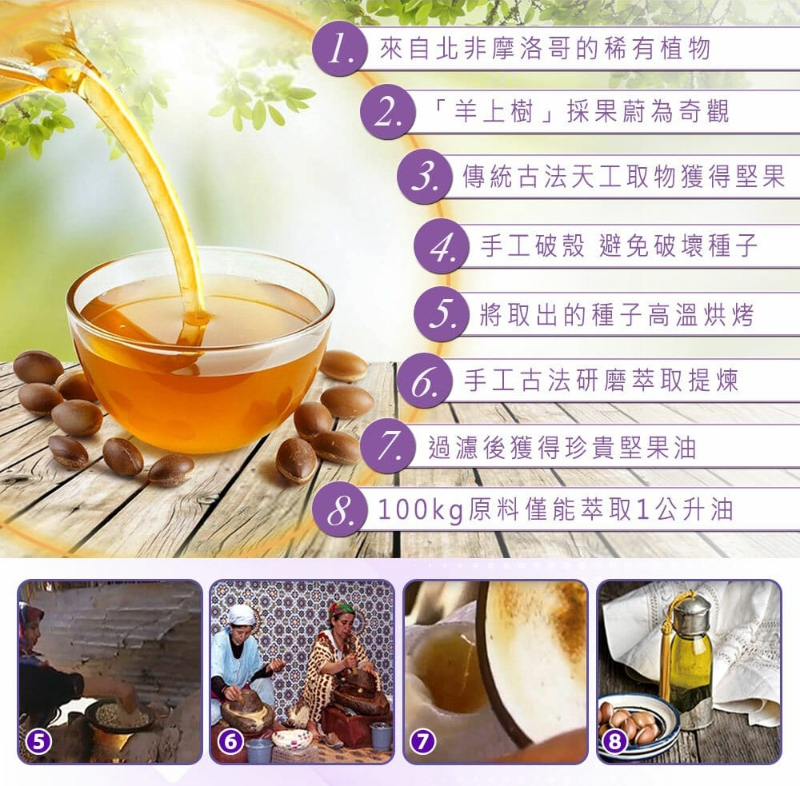 1. 來自北非摩洛哥的稀有植物

2. 「羊上樹」採果蔚為奇觀

3. 傳統古法天工取物獲得堅果

4. 手工破殼 避免破壞種子

5. 將取出的種子高溫烘烤

6. 手工古法研磨萃取提煉

7. 過濾後獲得珍貴堅果油

8. 100kg原料僅能萃取1公升油

5

6

7

8