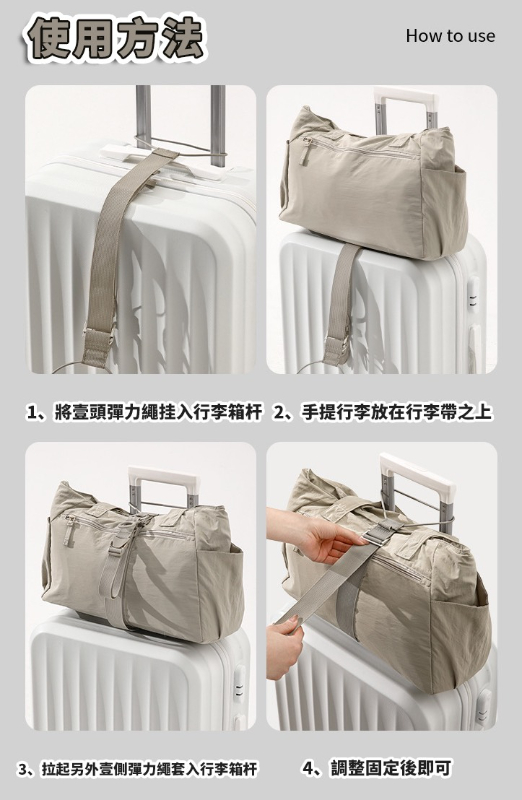 使用方法

How to use

1、將壹頭彈力繩挂入行李箱杆

2、手提行李放在行李帶之上

3、拉起另外壹側彈力繩套入行李箱杆

4、調整固定後即可