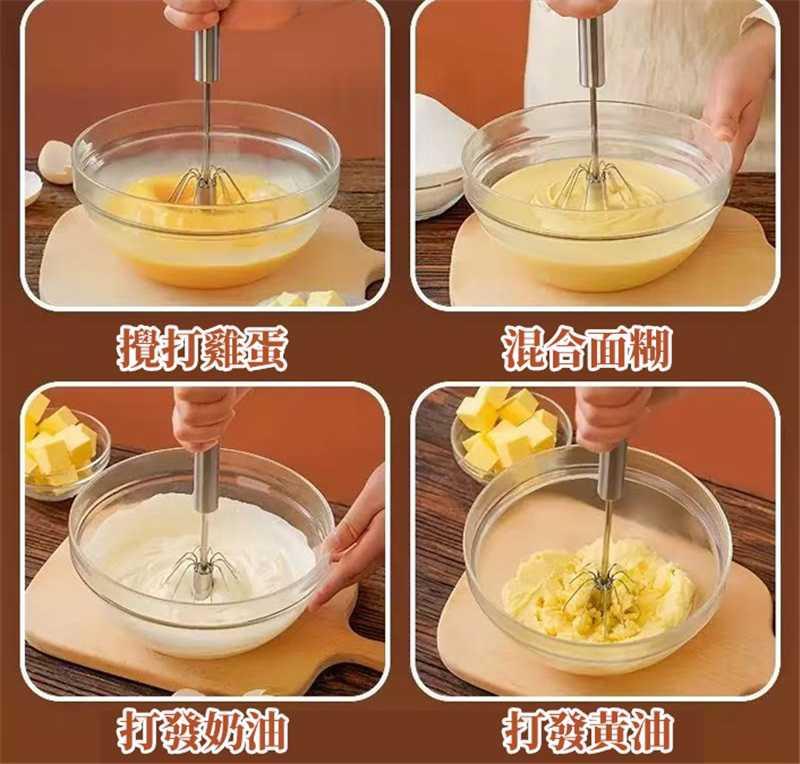 攪打雞蛋

混合面糊

打發奶油

打發黃油